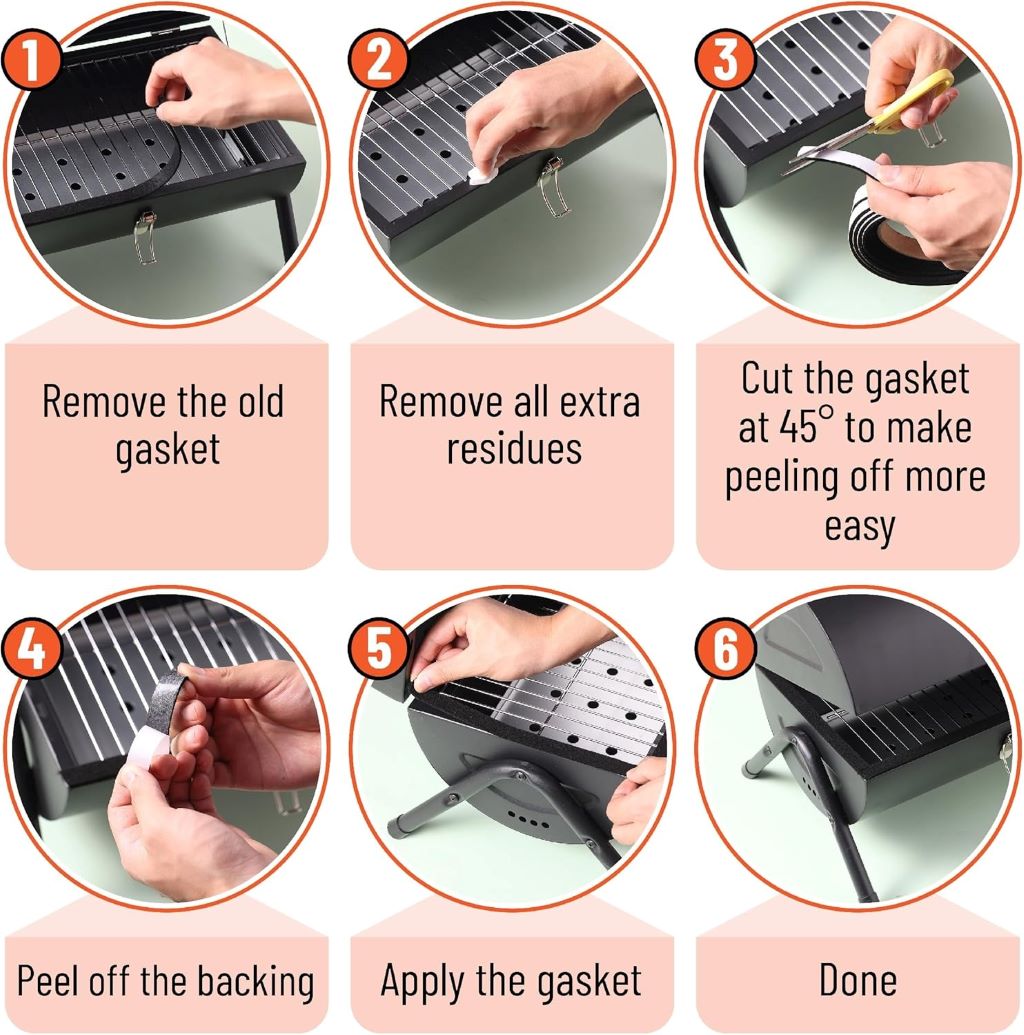 1

Remove the old gasket

2

Remove all extra residues

3

Cut the gasket at 45° to make peeling off more easy

4

Peel off the backing

5

Apply the gasket

6

Done